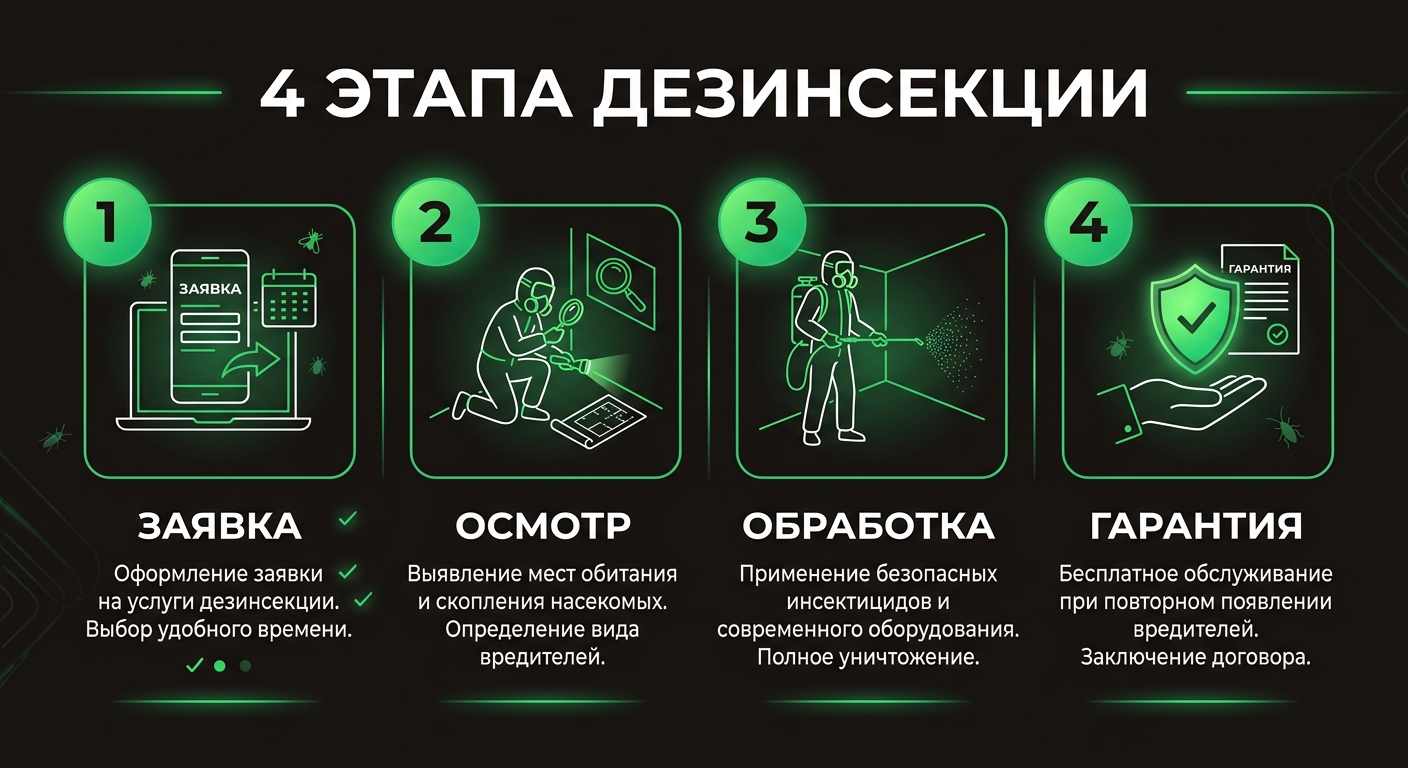 4 ЭТАПА ДЕЗИНСЕКЦИИ

1

ЗАЯВКА

ЗАЯВКА

Оформление заявки на услуги дезинсекции. Выбор удобного времени.

2

ОСМОТР

Выявление мест обитания и скопления насекомых. Определение вида вредителей.

3

ОБРАБОТКА

Применение безопасных инсектицидов и современного оборудования. Полное уничтожение.

4

ГАРАНТИЯ

ГАРАНТИЯ

Бесплатное обслуживание при повторном появлении вредителей. Заключение договора.