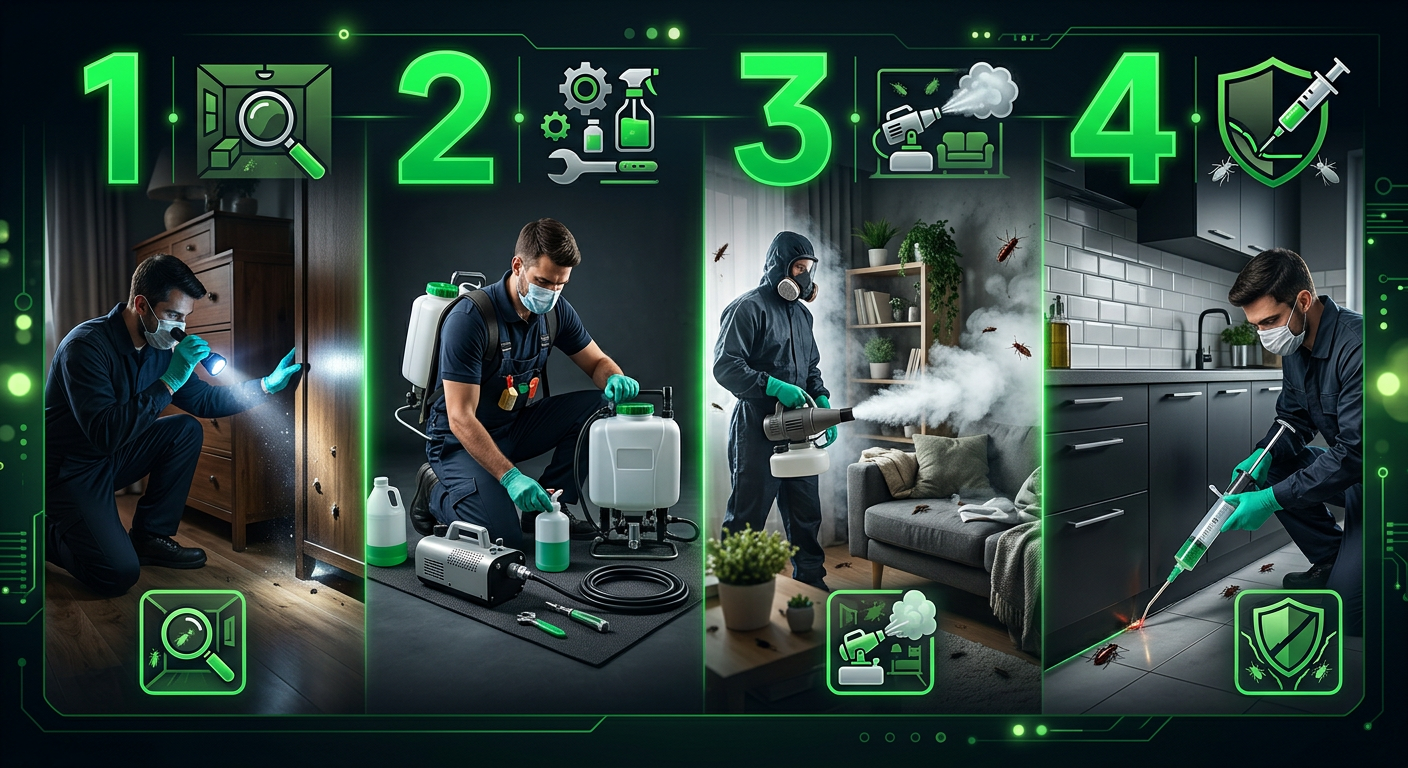 1

2

3

4